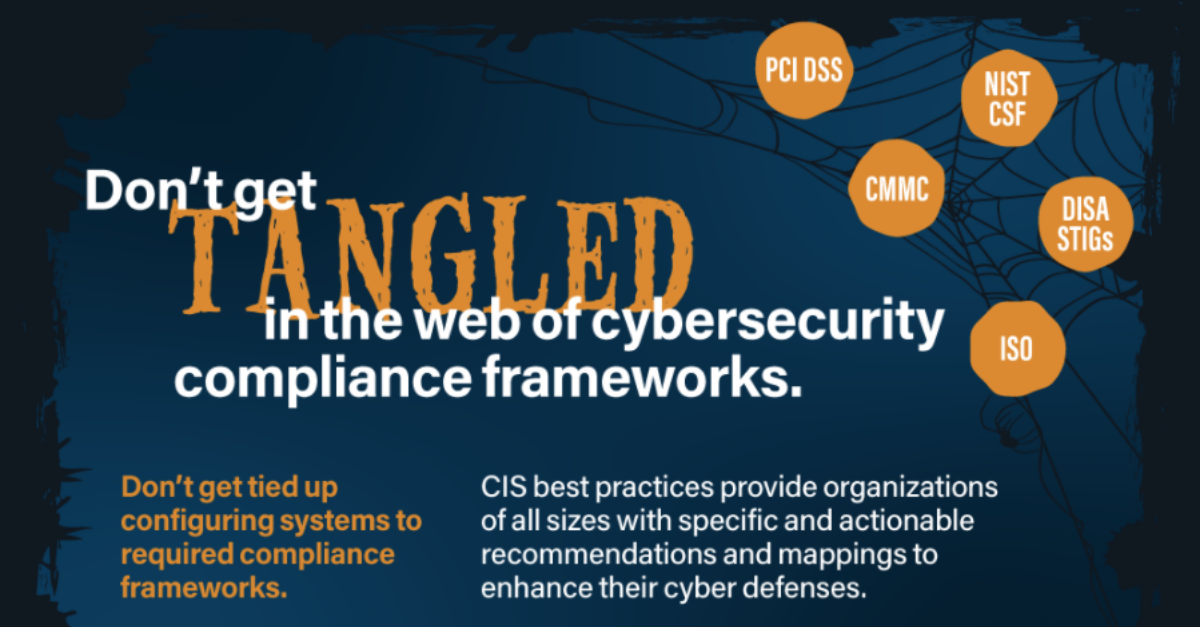 PCI DSS

NIST CSF

CMMC

DISA STIGs

ISO

Don't get TANGLED in the web of cybersecurity compliance frameworks.

Don't get tied up configuring systems to required compliance frameworks.

CIS best practices provide organizations of all sizes with specific and actionable recommendations and mappings to enhance their cyber defenses.